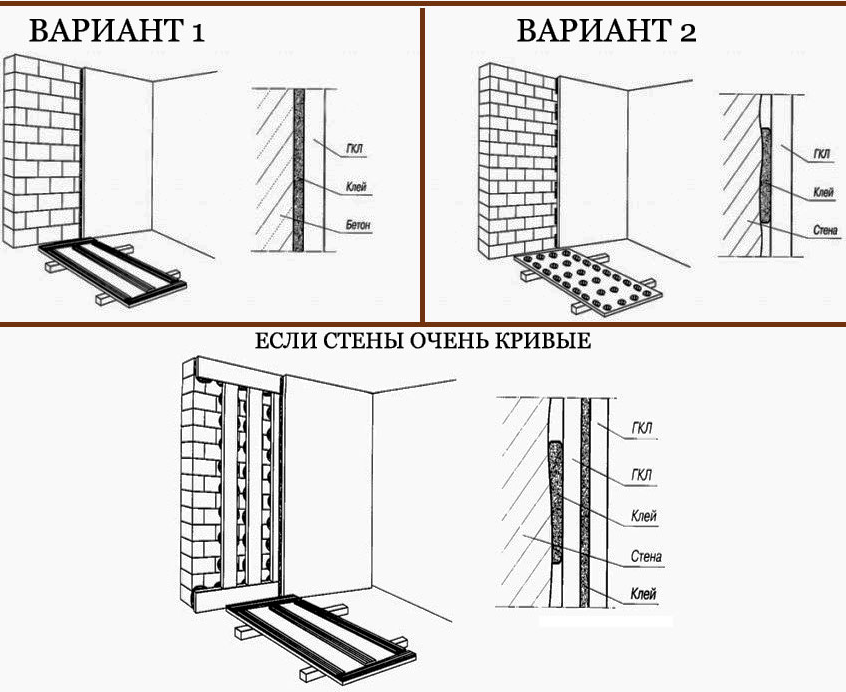 ВАРИАНТ 1

ГКЛ
Клей
Бетон

ВАРИАНТ 2

ГКЛ
Клей
Стена

ЕСЛИ СТЕНЫ ОЧЕНЬ КРИВЫЕ

ГКЛ
ГКЛ
Клей
Стена
Клей